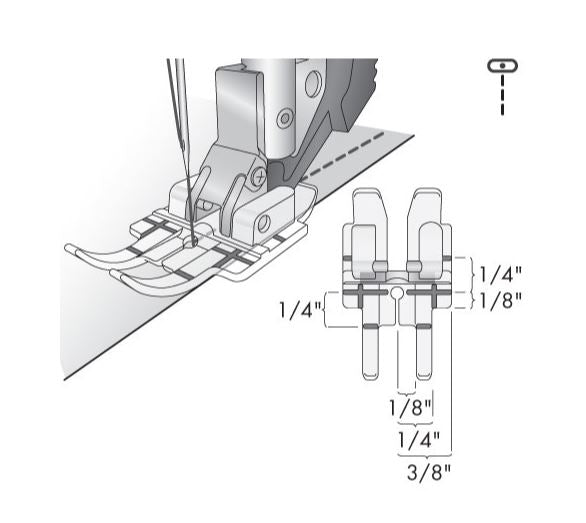 1/4"
1/8"
1/4"
1/8"
1/4"
3/8"